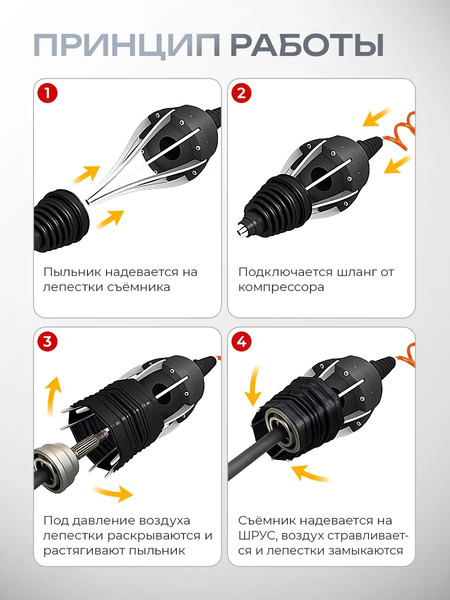 ПРИНЦИП РАБОТЫ

1

Пыльник надевается на лепестки съёмника

2

Подключается шланг от компрессора

3

Под давление воздуха лепестки раскрываются и растягивают пыльник

4

Съёмник надевается на ШРУС, воздух стравливается и лепестки замыкаются