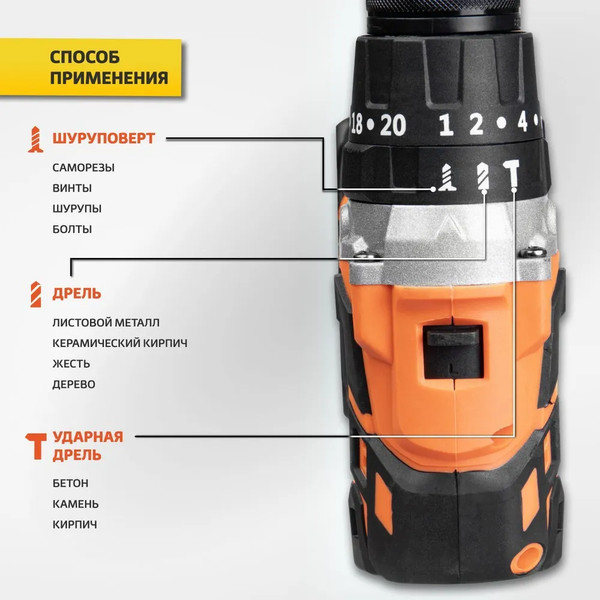 СПОСОБ ПРИМЕНЕНИЯ

ШУРУПОВЕРТ
САМОРЕЗЫ
ВИНТЫ
ШУРУПЫ
БОЛТЫ

ДРЕЛЬ
ЛИСТОВОЙ МЕТАЛЛ
КЕРАМИЧЕСКИЙ КИРПИЧ
ЖЕСТЬ
ДЕРЕВО

УДАРНАЯ ДРЕЛЬ
БЕТОН
КАМЕНЬ
КИРПИЧ

18 • 20 1 2 • 4 •