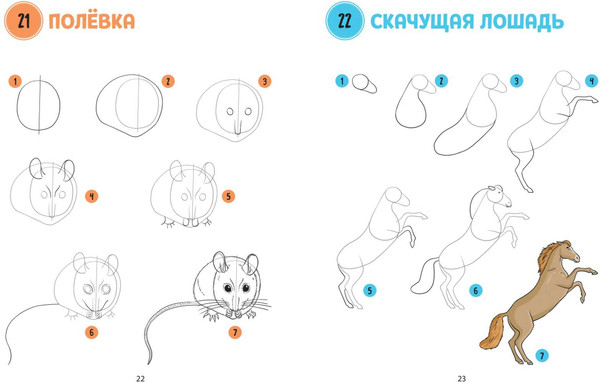 21 ПОЛЁВКА

1 2 3

4 5

6 7

22

22 СКАЧУЩАЯ ЛОШАДЬ

1 2 3 4

5 6

7

23