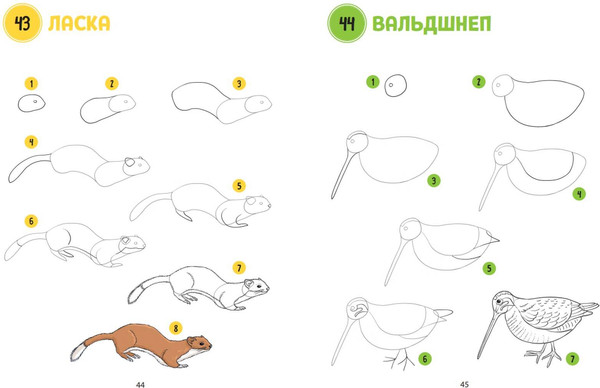 43 ЛАСКА

1 2 3 4 5 6 7 8

44

44 ВАЛЬДШНЕП

1 2 3 4 5 6 7

45