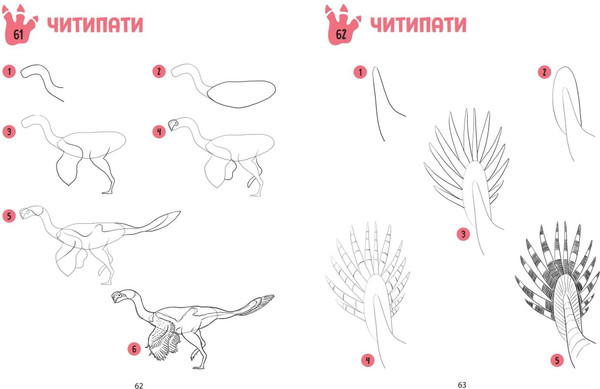 61 ЧИТИПАТИ

1

2

3

4

5

6

62

62 ЧИТИПАТИ

1

2

3

4

5

63