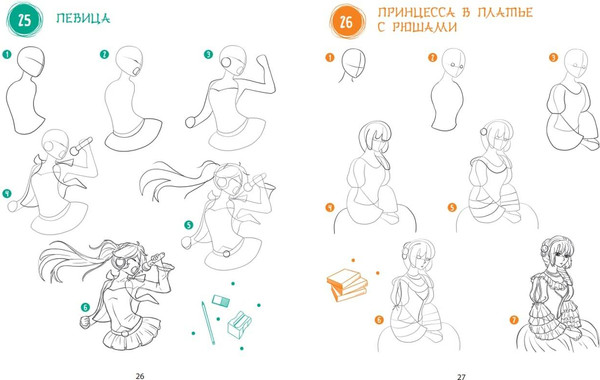 25 ПЕВИЦА

1
2
3
4
5
6

26

26 ПРИНЦЕССА В ПЛАТЬЕ С РЮШАМИ

1
2
3
4
5
6
7

27