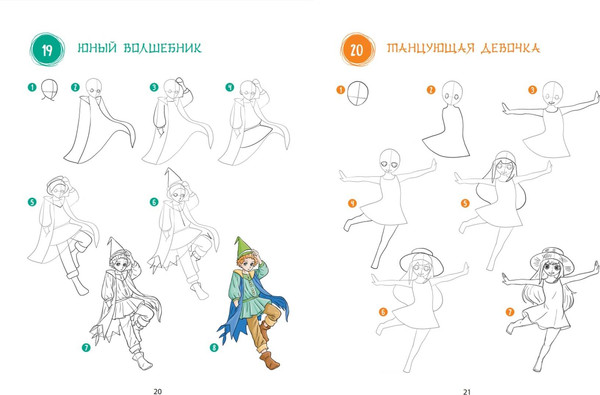 19 ЮНЫЙ ВОЛШЕБНИК

1 2 3 4

5 6

7 8

20

20 ТАНЦУЮЩАЯ ДЕВОЧКА

1 2 3

4 5

6 7

21