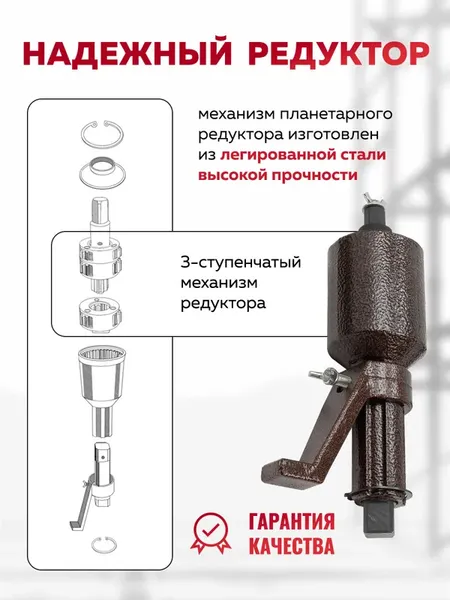 НАДЕЖНЫЙ РЕДУКТОР

механизм планетарного редуктора изготовлен из легированной стали высокой прочности

3-ступенчатый механизм редуктора

ГАРАНТИЯ КАЧЕСТВА