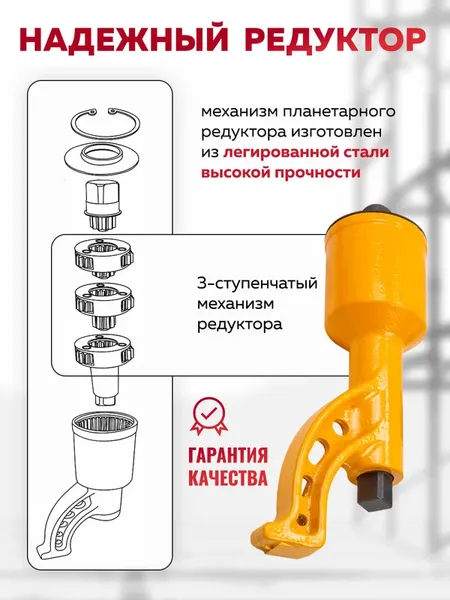 НАДЕЖНЫЙ РЕДУКТОР

механизм планетарного редуктора изготовлен из легированной стали высокой прочности

3-ступенчатый механизм редуктора

ГАРАНТИЯ КАЧЕСТВА