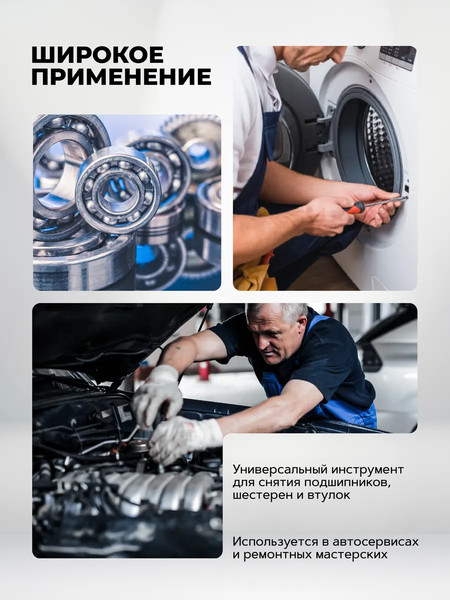 ШИРОКОЕ ПРИМЕНЕНИЕ

Универсальный инструмент для снятия подшипников, шестерен и втулок

Используется в автосервисах и ремонтных мастерских