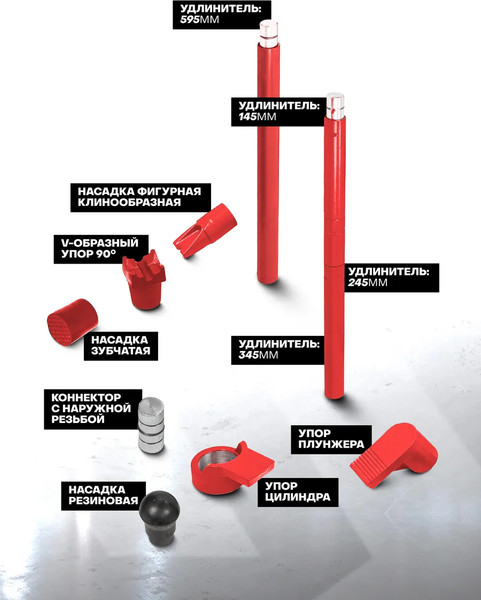 УДЛИНИТЕЛЬ:
595ММ

УДЛИНИТЕЛЬ:
145ММ

НАСАДКА ФИГУРНАЯ
КЛИНООБРАЗНАЯ

V-ОБРАЗНЫЙ
УПОР 90°

УДЛИНИТЕЛЬ:
245ММ

НАСАДКА
ЗУБЧАТАЯ

УДЛИНИТЕЛЬ:
345ММ

КОННЕКТОР
С НАРУЖНОЙ
РЕЗЬБОЙ

УПОР
ПЛУНЖЕРА

НАСАДКА
РЕЗИНОВАЯ

УПОР
ЦИЛИНДРА