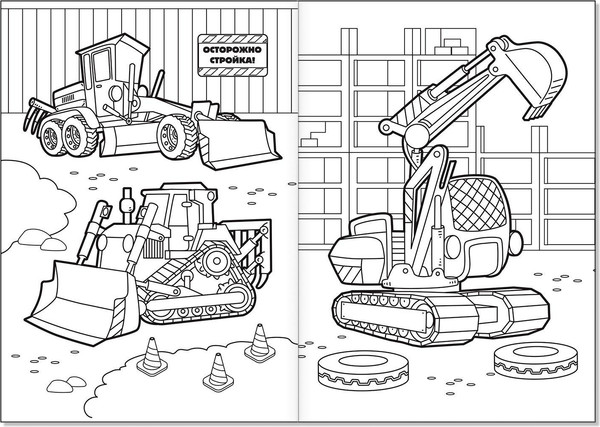 ОСТОРОЖНО
СТРОЙКА!