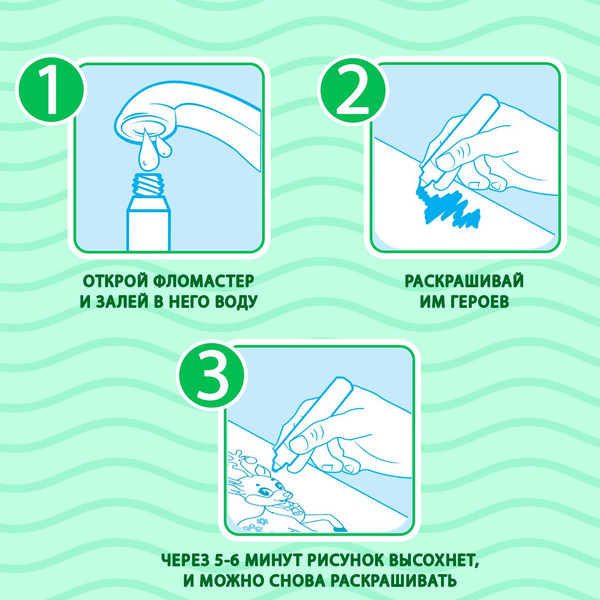 1

ОТКРОЙ ФЛОМАСТЕР И ЗАЛЕЙ В НЕГО ВОДУ

2

РАСКРАШИВАЙ ИМ ГЕРОЕВ

3

ЧЕРЕЗ 5-6 МИНУТ РИСУНОК ВЫСОХНЕТ, И МОЖНО СНОВА РАСКРАШИВАТЬ