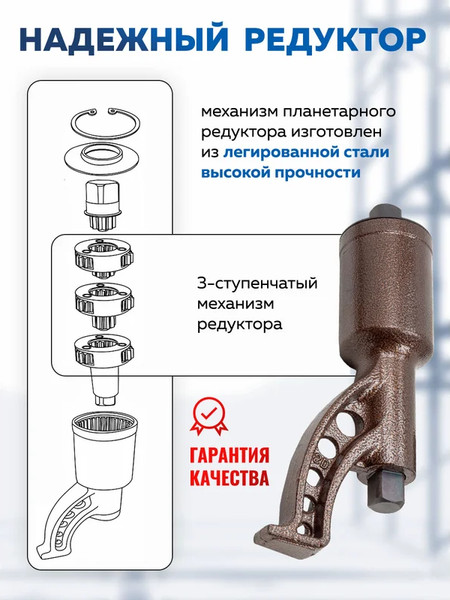 НАДЕЖНЫЙ РЕДУКТОР

механизм планетарного редуктора изготовлен из легированной стали высокой прочности

3-ступенчатый механизм редуктора

ГАРАНТИЯ КАЧЕСТВА