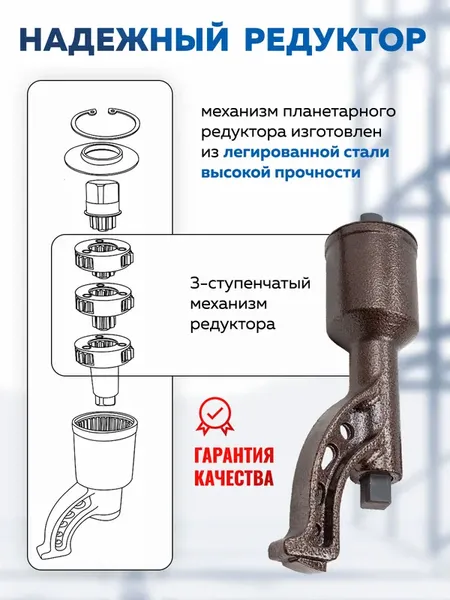 НАДЕЖНЫЙ РЕДУКТОР

механизм планетарного редуктора изготовлен из легированной стали высокой прочности

3-ступенчатый механизм редуктора

ГАРАНТИЯ КАЧЕСТВА