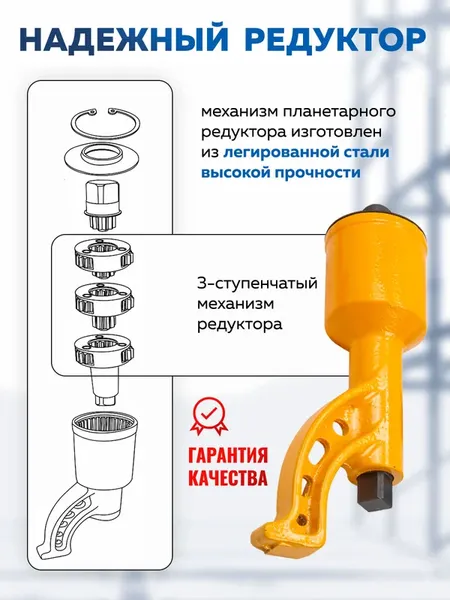 НАДЕЖНЫЙ РЕДУКТОР

механизм планетарного редуктора изготовлен из легированной стали высокой прочности

3-ступенчатый механизм редуктора

ГАРАНТИЯ КАЧЕСТВА