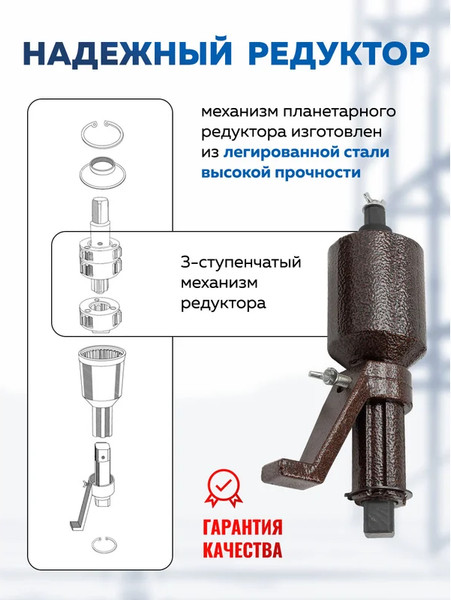 НАДЕЖНЫЙ РЕДУКТОР

механизм планетарного редуктора изготовлен из легированной стали высокой прочности

3-ступенчатый механизм редуктора

ГАРАНТИЯ КАЧЕСТВА