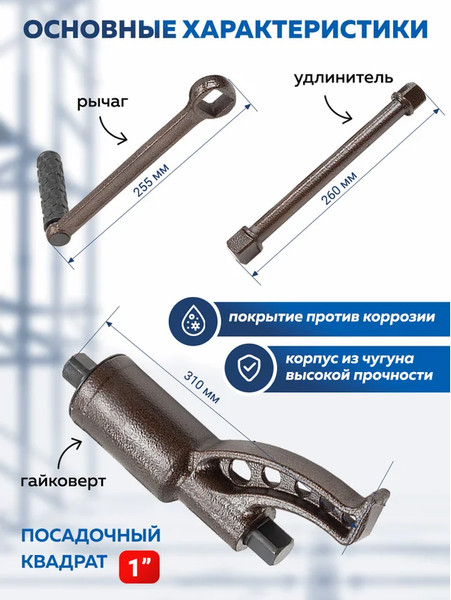 ОСНОВНЫЕ ХАРАКТЕРИСТИКИ

рычаг

255 мм

удлинитель

260 мм

покрытие против коррозии

корпус из чугуна высокой прочности

310 мм

гайковерт

ПОСАДОЧНЫЙ КВАДРАТ 1"