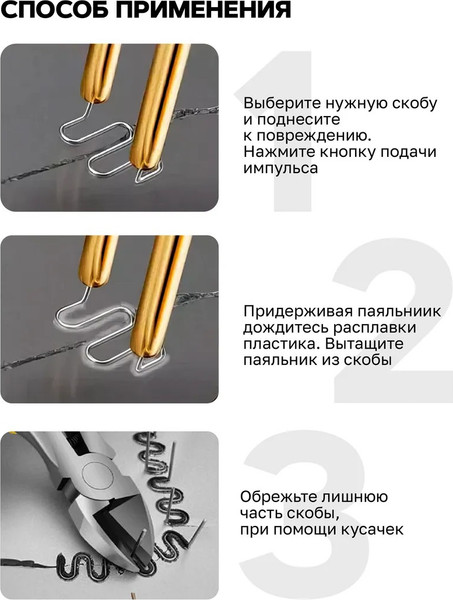 СПОСОБ ПРИМЕНЕНИЯ

1

Выберите нужную скобу и поднесите к повреждению. Нажмите кнопку подачи импульса

2

Придерживая паяльниик дождитесь расплавки пластика. Вытащите паяльник из скобы

3

Обрежьте лишнюю часть скобы, при помощи кусачек