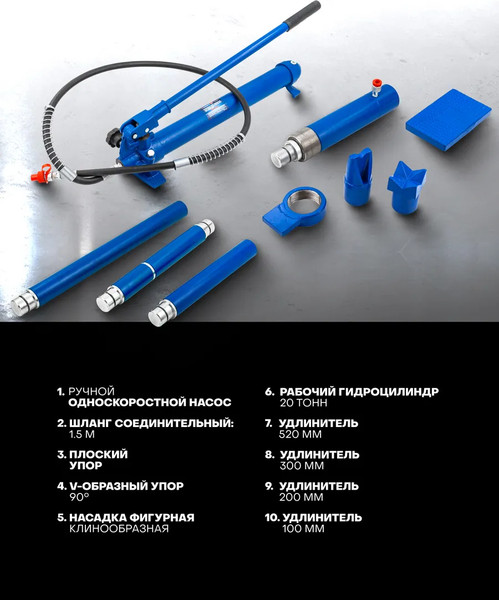 1. РУЧНОЙ ОДНОСКОРОСТНОЙ НАСОС

2. ШЛАНГ СОЕДИНИТЕЛЬНЫЙ: 1.5 М

3. ПЛОСКИЙ УПОР

4. V-ОБРАЗНЫЙ УПОР 90°

5. НАСАДКА ФИГУРНАЯ КЛИНООБРАЗНАЯ

6. РАБОЧИЙ ГИДРОЦИЛИНДР 20 ТОНН

7. УДЛИНИТЕЛЬ 520 ММ

8. УДЛИНИТЕЛЬ 300 ММ

9. УДЛИНИТЕЛЬ 200 ММ

10. УДЛИНИТЕЛЬ 100 ММ