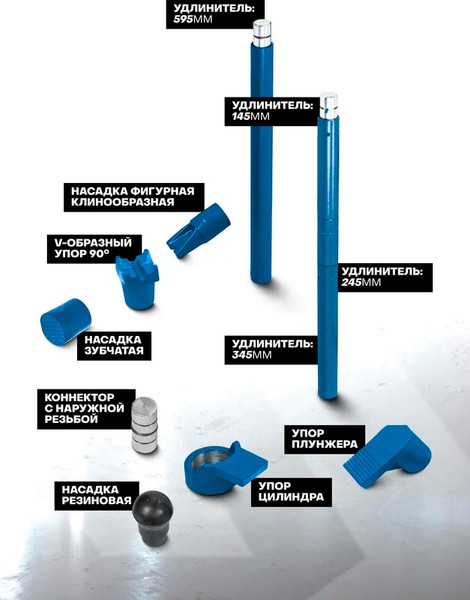 УДЛИНИТЕЛЬ:
595ММ

УДЛИНИТЕЛЬ:
145ММ

НАСАДКА ФИГУРНАЯ КЛИНООБРАЗНАЯ

V-ОБРАЗНЫЙ УПОР 90°

УДЛИНИТЕЛЬ:
245ММ

НАСАДКА ЗУБЧАТАЯ

УДЛИНИТЕЛЬ:
345ММ

КОННЕКТОР С НАРУЖНОЙ РЕЗЬБОЙ

УПОР ПЛУНЖЕРА

УПОР ЦИЛИНДРА

НАСАДКА РЕЗИНОВАЯ