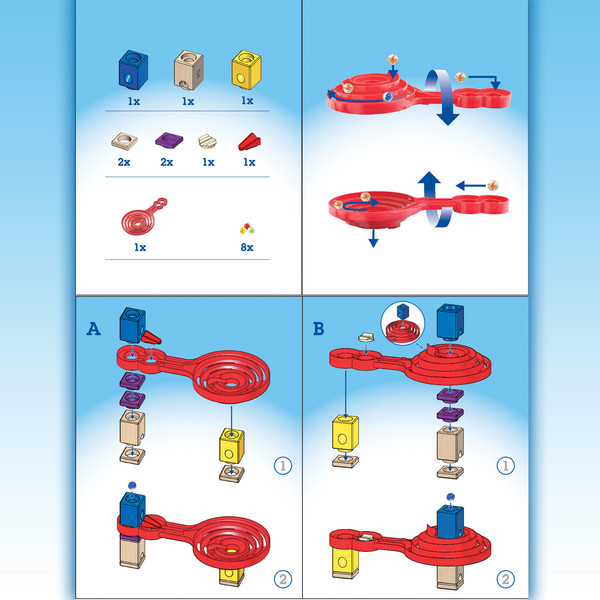 1x 1x 1x

2x 2x 1x 1x

1x 8x

A

1

2

B

1

2