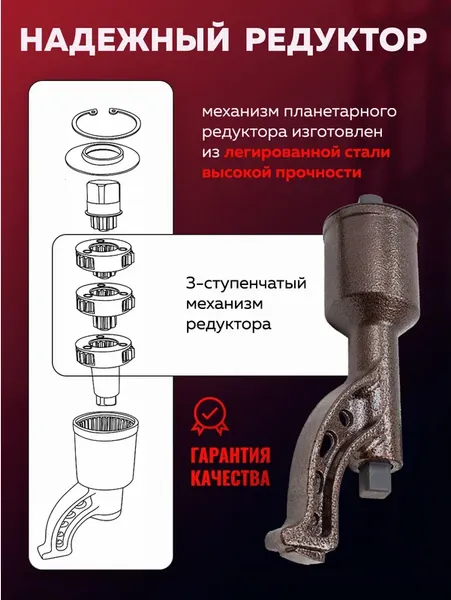 НАДЕЖНЫЙ РЕДУКТОР

механизм планетарного редуктора изготовлен из легированной стали высокой прочности

3-ступенчатый механизм редуктора

ГАРАНТИЯ КАЧЕСТВА