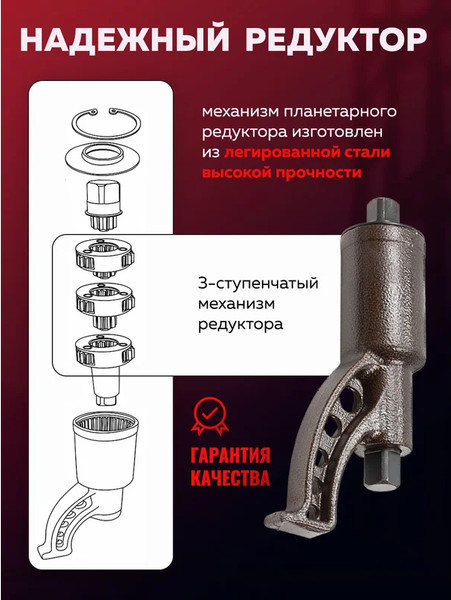 НАДЕЖНЫЙ РЕДУКТОР

механизм планетарного редуктора изготовлен из легированной стали высокой прочности

3-ступенчатый механизм редуктора

ГАРАНТИЯ КАЧЕСТВА