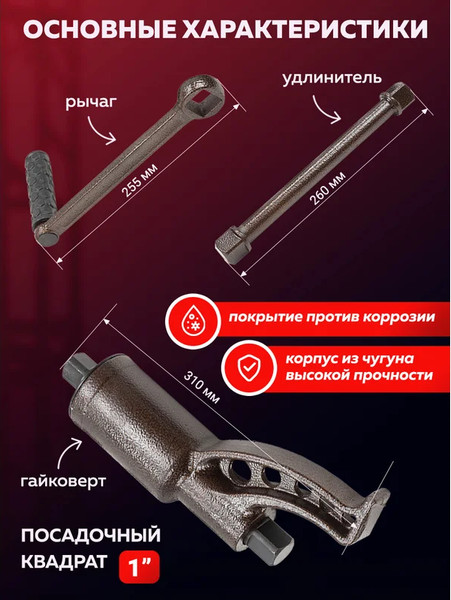 ОСНОВНЫЕ ХАРАКТЕРИСТИКИ

рычаг

255 мм

удлинитель

260 мм

покрытие против коррозии

корпус из чугуна высокой прочности

310 мм

гайковерт

ПОСАДОЧНЫЙ КВАДРАТ 1”