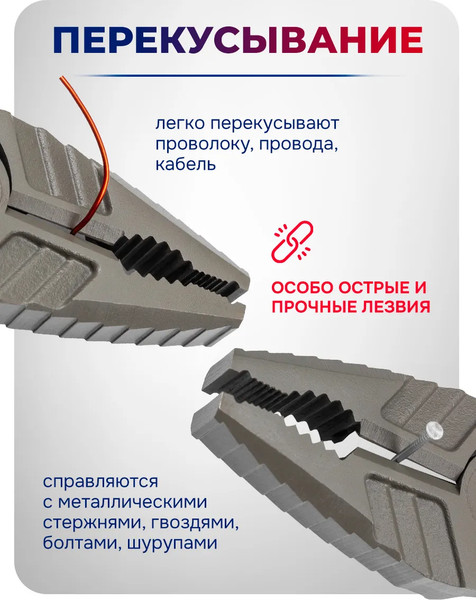 ПЕРЕКУСЫВАНИЕ

легко перекусывают проволоку, провода, кабель

ОСОБО ОСТРЫЕ И ПРОЧНЫЕ ЛЕЗВИЯ

справляются с металлическими стержнями, гвоздями, болтами, шурупами