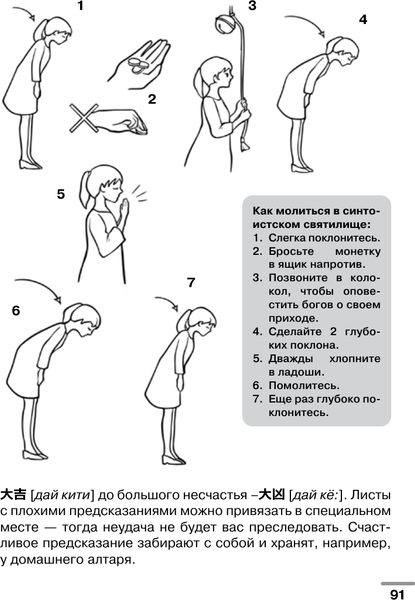 1

2

3

4

5

6

7

Как молиться в синтоистском святилище:
1. Слегка поклонитесь.
2. Бросьте монетку в ящик напротив.
3. Позвоните в колокол, чтобы оповестить богов о своем приходе.
4. Сделайте 2 глубоких поклона.
5. Дважды хлопните в ладоши.
6. Помолитесь.
7. Еще раз глубоко поклонитесь.

大吉 [дай кити] до большого несчастья –大凶 [дай кё:]. Листы с плохими предсказаниями можно привязать в специальном месте — тогда неудача не будет вас преследовать. Счастливое предсказание забирают с собой и хранят, например, у домашнего алтаря.

91