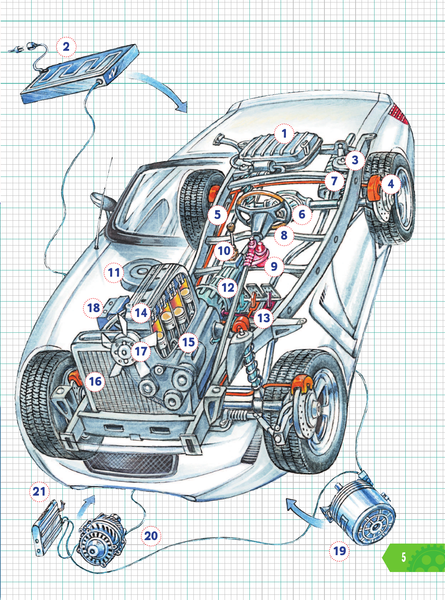 2

1

3

7

4

5

6

8

10

9

11

12

18

14

13

15

17

16

21

20

19

5