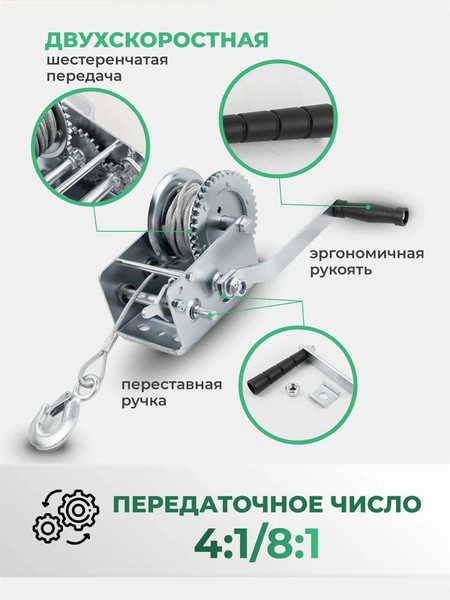 ДВУХСКОРОСТНАЯ
шестеренчатая передача

эргономичная рукоять

переставная ручка

ПЕРЕДАТОЧНОЕ ЧИСЛО
4:1/8:1