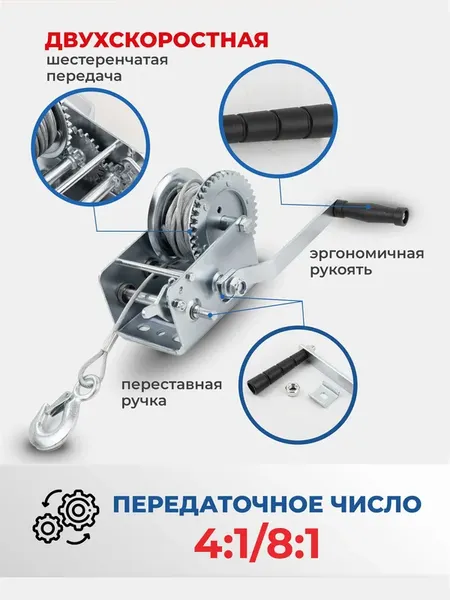 ДВУХСКОРОСТНАЯ
шестеренчатая передача

эргономичная рукоять

переставная ручка

ПЕРЕДАТОЧНОЕ ЧИСЛО
4:1/8:1