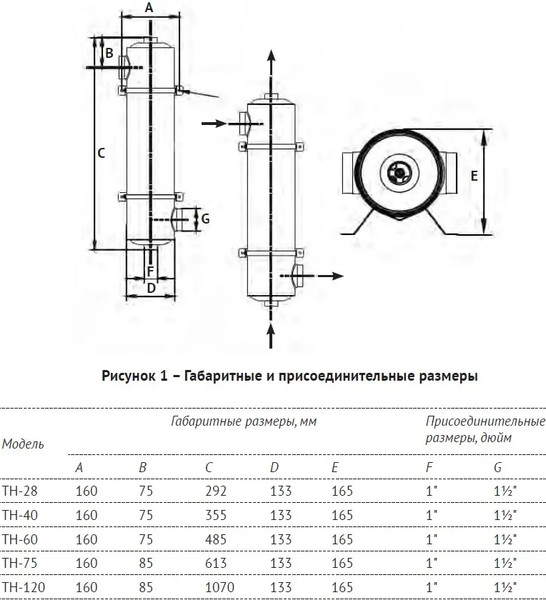 A
B
C
G
F
D
E

Рисунок 1 – Габаритные и присоединительные размеры

| Модель | Габаритные размеры, мм | | | | | Присоединительные размеры, дюйм | |
|---|---|---|---|---|---|---|---|
| | A | B | C | D | E | F | G |
| TH-28 | 160 | 75 | 292 | 133 | 165 | 1" | 1½" |
| TH-40 | 160 | 75 | 355 | 133 | 165 | 1" | 1½" |
| TH-60 | 160 | 75 | 485 | 133 | 165 | 1" | 1½" |
| TH-75 | 160 | 85 | 613 | 133 | 165 | 1" | 1½" |
| TH-120 | 160 | 85 | 1070 | 133 | 165 | 1" | 1½" |