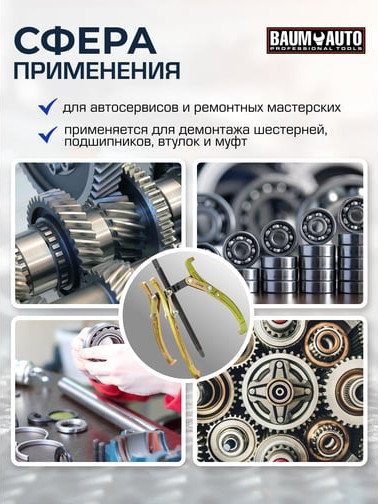 СФЕРА ПРИМЕНЕНИЯ

BAUM AUTO
PROFESSIONAL TOOLS

для автосервисов и ремонтных мастерских

применяется для демонтажа шестерней, подшипников, втулок и муфт