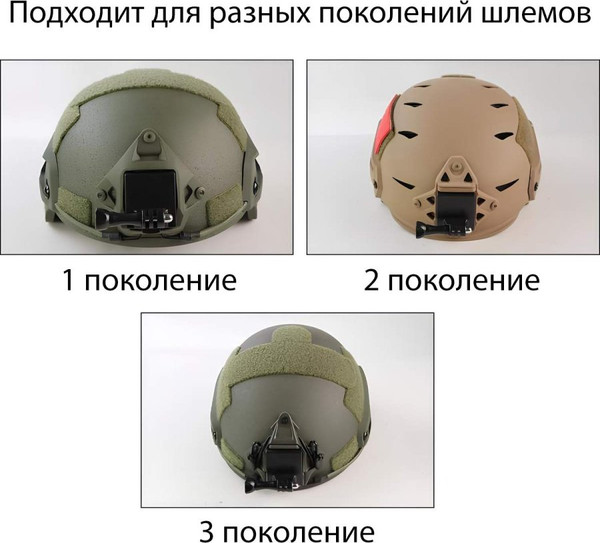 Подходит для разных поколений шлемов

1 поколение

2 поколение

3 поколение