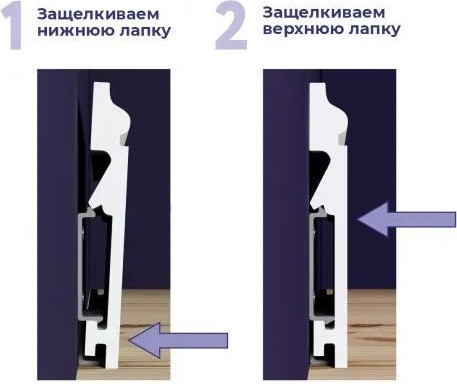 1 Защелкиваем нижнюю лапку

2 Защелкиваем верхнюю лапку