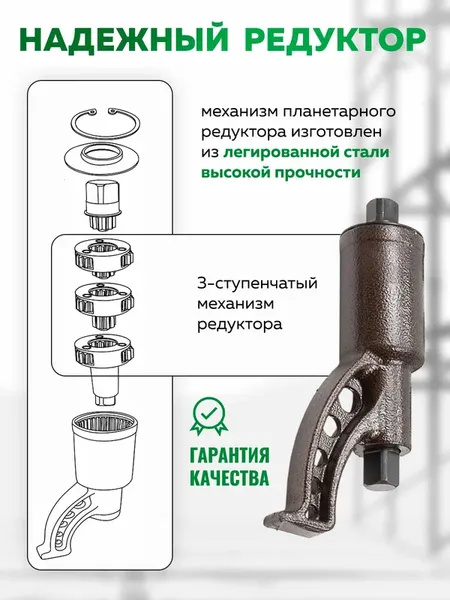 НАДЕЖНЫЙ РЕДУКТОР

механизм планетарного редуктора изготовлен из легированной стали высокой прочности

3-ступенчатый механизм редуктора

ГАРАНТИЯ КАЧЕСТВА