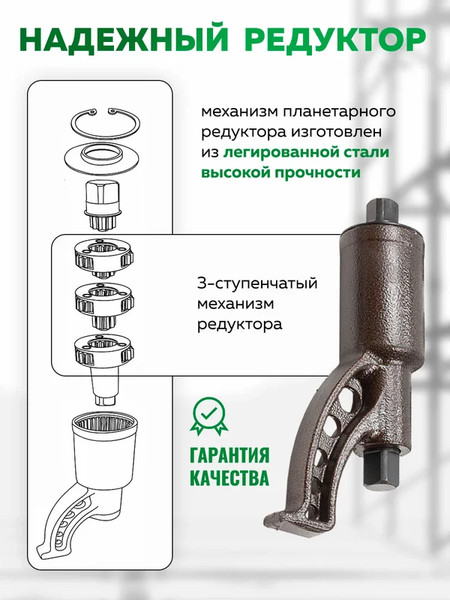 НАДЕЖНЫЙ РЕДУКТОР

механизм планетарного редуктора изготовлен из легированной стали высокой прочности

3-ступенчатый механизм редуктора

ГАРАНТИЯ КАЧЕСТВА