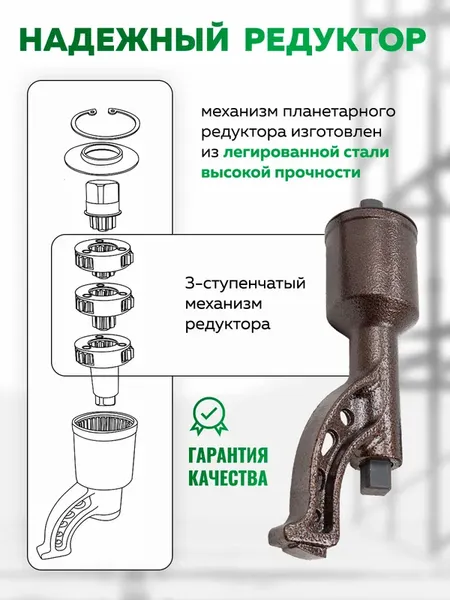 НАДЕЖНЫЙ РЕДУКТОР

механизм планетарного редуктора изготовлен из легированной стали высокой прочности

3-ступенчатый механизм редуктора

ГАРАНТИЯ КАЧЕСТВА