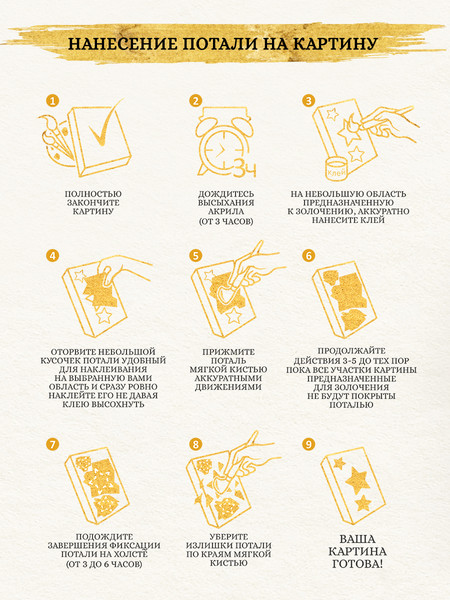 НАНЕСЕНИЕ ПОТАЛИ НА КАРТИНУ

1
ПОЛНОСТЬЮ ЗАКОНЧИТЕ КАРТИНУ

2
3ч
ДОЖДИТЕСЬ ВЫСЫХАНИЯ АКРИЛА (ОТ 3 ЧАСОВ)

3
Клей
НА НЕБОЛЬШУЮ ОБЛАСТЬ ПРЕДНАЗНАЧЕННУЮ К ЗОЛОЧЕНИЮ, АККУРАТНО НАНЕСИТЕ КЛЕЙ

4
ОТОРВИТЕ НЕБОЛЬШОЙ КУСОЧЕК ПОТАЛИ УДОБНЫЙ ДЛЯ НАКЛЕИВАНИЯ НА ВЫБРАННУЮ ВАМИ ОБЛАСТЬ И СРАЗУ РОВНО НАКЛЕЙТЕ ЕГО НЕ ДАВАЯ КЛЕЮ ВЫСОХНУТЬ

5
ПРИЖМИТЕ ПОТАЛЬ МЯГКОЙ КИСТЬЮ АККУРАТНЫМИ ДВИЖЕНИЯМИ

6
ПРОДОЛЖАЙТЕ ДЕЙСТВИЯ 3-5 ДО ТЕХ ПОР ПОКА ВСЕ УЧАСТКИ КАРТИНЫ ПРЕДНАЗНАЧЕННЫЕ ДЛЯ ЗОЛОЧЕНИЯ НЕ БУДУТ ПОКРЫТЫ ПОТАЛЬЮ

7
ПОДОЖДИТЕ ЗАВЕРШЕНИЯ ФИКСАЦИИ ПОТАЛИ НА ХОЛСТЕ (ОТ 3 ДО 6 ЧАСОВ)

8
УБЕРИТЕ ИЗЛИШКИ ПОТАЛИ ПО КРАЯМ МЯГКОЙ КИСТЬЮ

9
ВАША КАРТИНА ГОТОВА!