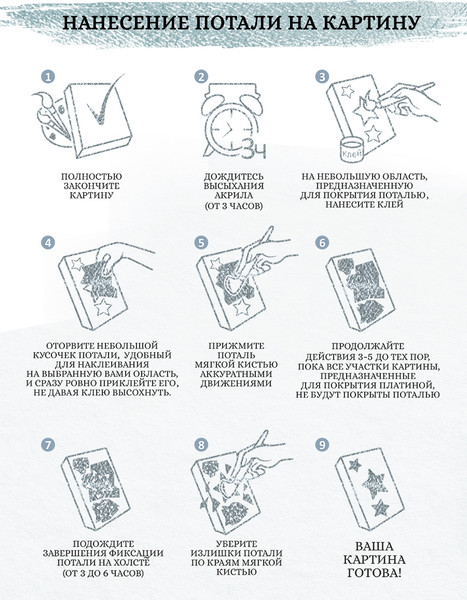 НАНЕСЕНИЕ ПОТАЛИ НА КАРТИНУ

1
ПОЛНОСТЬЮ ЗАКОНЧИТЕ КАРТИНУ

2
3ч
ДОЖДИТЕСЬ ВЫСЫХАНИЯ АКРИЛА (ОТ 3 ЧАСОВ)

3
Клей
НА НЕБОЛЬШУЮ ОБЛАСТЬ, ПРЕДНАЗНАЧЕННУЮ ДЛЯ ПОКРЫТИЯ ПОТАЛЬЮ, НАНЕСИТЕ КЛЕЙ

4
ОТОРВИТЕ НЕБОЛЬШОЙ КУСОЧЕК ПОТАЛИ, УДОБНЫЙ ДЛЯ НАКЛЕИВАНИЯ НА ВЫБРАННУЮ ВАМИ ОБЛАСТЬ, И СРАЗУ РОВНО ПРИКЛЕЙТЕ ЕГО, НЕ ДАВАЯ КЛЕЮ ВЫСОХНУТЬ.

5
ПРИЖМИТЕ ПОТАЛЬ МЯГКОЙ КИСТЬЮ АККУРАТНЫМИ ДВИЖЕНИЯМИ

6
ПРОДОЛЖАЙТЕ ДЕЙСТВИЯ 3-5 ДО ТЕХ ПОР, ПОКА ВСЕ УЧАСТКИ КАРТИНЫ, ПРЕДНАЗНАЧЕННЫЕ ДЛЯ ПОКРЫТИЯ ПЛАТИНОЙ, НЕ БУДУТ ПОКРЫТЫ ПОТАЛЬЮ

7
ПОДОЖДИТЕ ЗАВЕРШЕНИЯ ФИКСАЦИИ ПОТАЛИ НА ХОЛСТЕ (ОТ 3 ДО 6 ЧАСОВ)

8
УБЕРИТЕ ИЗЛИШКИ ПОТАЛИ ПО КРАЯМ МЯГКОЙ КИСТЬЮ

9
ВАША КАРТИНА ГОТОВА!