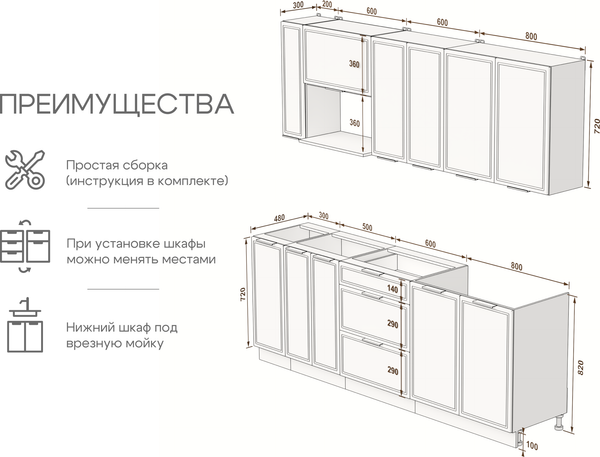 ПРЕИМУЩЕСТВА

Простая сборка (инструкция в комплекте)

При установке шкафы можно менять местами

Нижний шкаф под врезную мойку

300
200
600
600
800
360
360
720

480
300
500
600
800
720
140
290
290
820
100