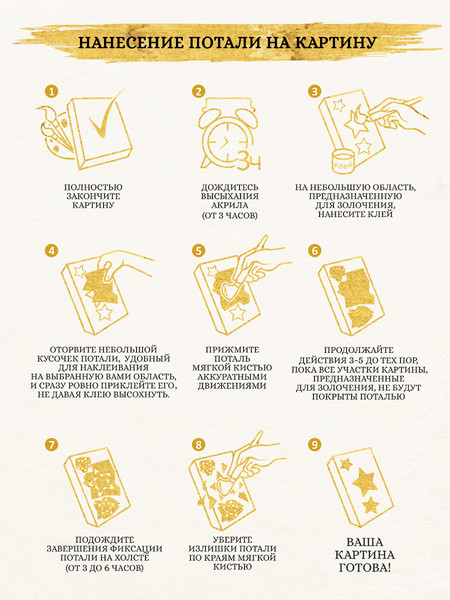 НАНЕСЕНИЕ ПОТАЛИ НА КАРТИНУ

1
ПОЛНОСТЬЮ ЗАКОНЧИТЕ КАРТИНУ

2
3ч
ДОЖДИТЕСЬ ВЫСЫХАНИЯ АКРИЛА (ОТ 3 ЧАСОВ)

3
Клей
НА НЕБОЛЬШУЮ ОБЛАСТЬ, ПРЕДНАЗНАЧЕННУЮ ДЛЯ ЗОЛОЧЕНИЯ, НАНЕСИТЕ КЛЕЙ

4
ОТОРВИТЕ НЕБОЛЬШОЙ КУСОЧЕК ПОТАЛИ, УДОБНЫЙ ДЛЯ НАКЛЕИВАНИЯ НА ВЫБРАННУЮ ВАМИ ОБЛАСТЬ, И СРАЗУ РОВНО ПРИКЛЕЙТЕ ЕГО, НЕ ДАВАЯ КЛЕЮ ВЫСОХНУТЬ.

5
ПРИЖМИТЕ ПОТАЛЬ МЯГКОЙ КИСТЬЮ АККУРАТНЫМИ ДВИЖЕНИЯМИ

6
ПРОДОЛЖАЙТЕ ДЕЙСТВИЯ 3-5 ДО ТЕХ ПОР, ПОКА ВСЕ УЧАСТКИ КАРТИНЫ, ПРЕДНАЗНАЧЕННЫЕ ДЛЯ ЗОЛОЧЕНИЯ, НЕ БУДУТ ПОКРЫТЫ ПОТАЛЬЮ

7
ПОДОЖДИТЕ ЗАВЕРШЕНИЯ ФИКСАЦИИ ПОТАЛИ НА ХОЛСТЕ (ОТ 3 ДО 6 ЧАСОВ)

8
УБЕРИТЕ ИЗЛИШКИ ПОТАЛИ ПО КРАЯМ МЯГКОЙ КИСТЬЮ

9
ВАША КАРТИНА ГОТОВА!