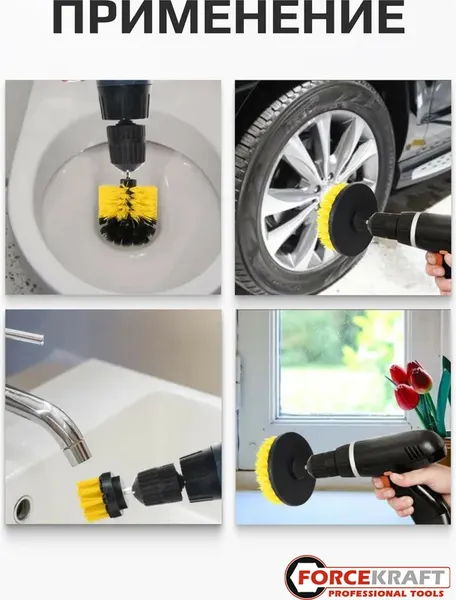 ПРИМЕНЕНИЕ

FORCEKRAFT
PROFESSIONAL TOOLS