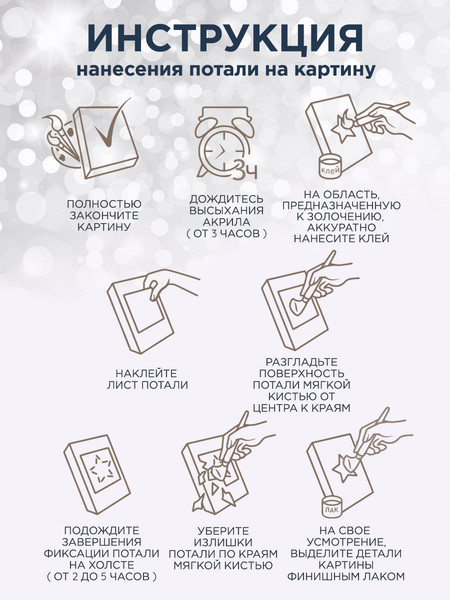 ИНСТРУКЦИЯ
нанесения потали на картину

ПОЛНОСТЬЮ ЗАКОНЧИТЕ КАРТИНУ

3ч

ДОЖДИТЕСЬ ВЫСЫХАНИЯ АКРИЛА ( ОТ 3 ЧАСОВ )

клей

НА ОБЛАСТЬ, ПРЕДНАЗНАЧЕННУЮ К ЗОЛОЧЕНИЮ, АККУРАТНО НАНЕСИТЕ КЛЕЙ

НАКЛЕЙТЕ ЛИСТ ПОТАЛИ

РАЗГЛАДЬТЕ ПОВЕРХНОСТЬ ПОТАЛИ МЯГКОЙ КИСТЬЮ ОТ ЦЕНТРА К КРАЯМ

ПОДОЖДИТЕ ЗАВЕРШЕНИЯ ФИКСАЦИИ ПОТАЛИ НА ХОЛСТЕ ( ОТ 2 ДО 5 ЧАСОВ )

УБЕРИТЕ ИЗЛИШКИ ПОТАЛИ ПО КРАЯМ МЯГКОЙ КИСТЬЮ

ЛАК

НА СВОЕ УСМОТРЕНИЕ, ВЫДЕЛИТЕ ДЕТАЛИ КАРТИНЫ ФИНИШНЫМ ЛАКОМ