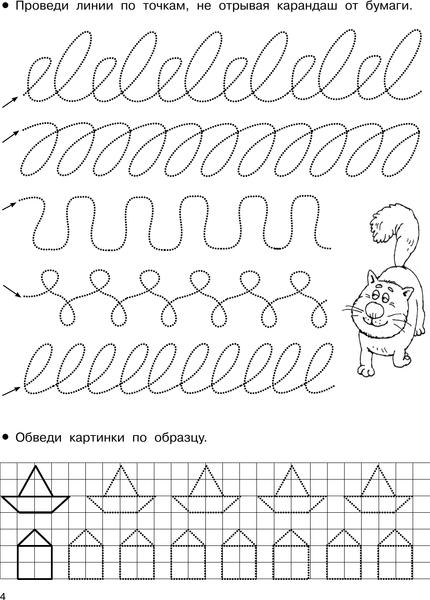 • Проведи линии по точкам, не отрывая карандаш от бумаги.

• Обведи картинки по образцу.

4