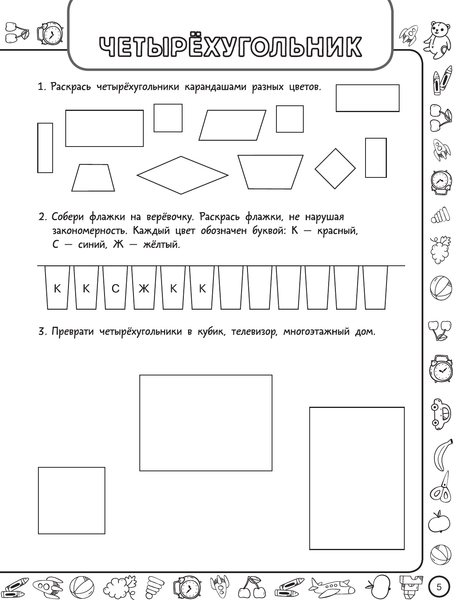 ЧЕТЫРЁХУГОЛЬНИК

1. Раскрась четырёхугольники карандашами разных цветов.

2. Собери флажки на верёвочку. Раскрась флажки, не нарушая закономерность. Каждый цвет обозначен буквой: К — красный, С — синий, Ж — жёлтый.

К К С Ж К К

3. Преврати четырёхугольники в кубик, телевизор, многоэтажный дом.

5