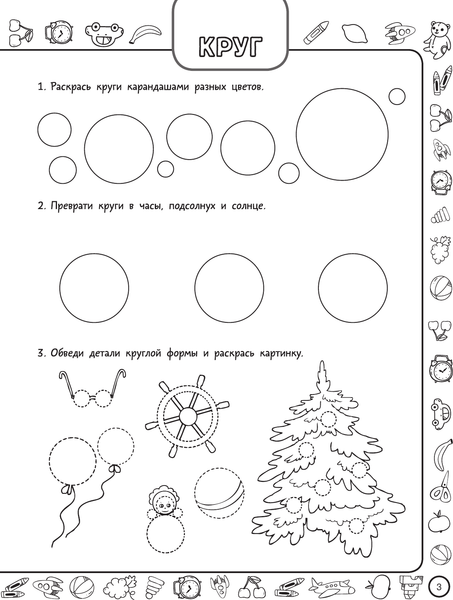 КРУГ

1. Раскрась круги карандашами разных цветов.

2. Преврати круги в часы, подсолнух и солнце.

3. Обведи детали круглой формы и раскрась картинку.

3