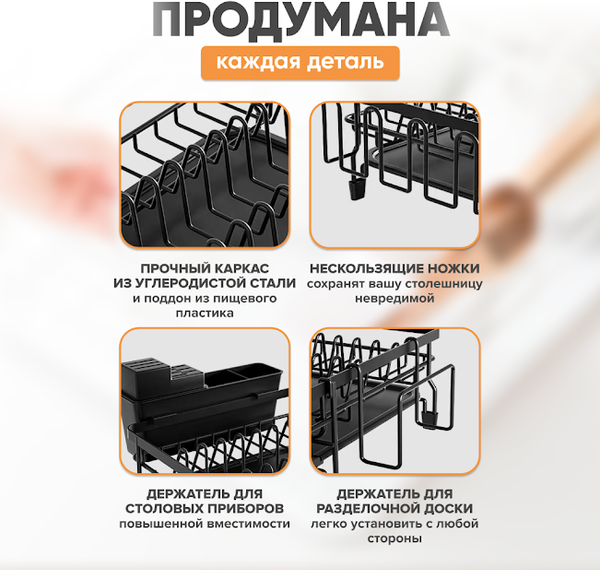 ПРОДУМАНА
каждая деталь

ПРОЧНЫЙ КАРКАС ИЗ УГЛЕРОДИСТОЙ СТАЛИ
и поддон из пищевого пластика

НЕСКОЛЬЗЯЩИЕ НОЖКИ
сохранят вашу столешницу невредимой

ДЕРЖАТЕЛЬ ДЛЯ СТОЛОВЫХ ПРИБОРОВ
повышенной вместимости

ДЕРЖАТЕЛЬ ДЛЯ РАЗДЕЛОЧНОЙ ДОСКИ
легко установить с любой стороны