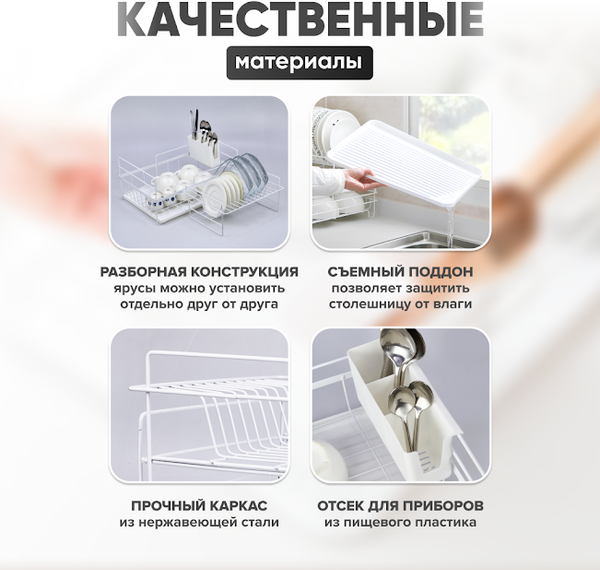 КАЧЕСТВЕННЫЕ

материалы

РАЗБОРНАЯ КОНСТРУКЦИЯ
ярусы можно установить отдельно друг от друга

СЪЕМНЫЙ ПОДДОН
позволяет защитить столешницу от влаги

ПРОЧНЫЙ КАРКАС
из нержавеющей стали

ОТСЕК ДЛЯ ПРИБОРОВ
из пищевого пластика