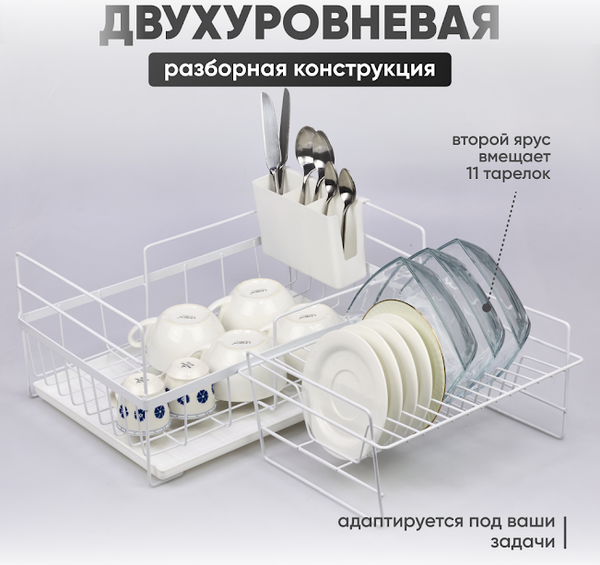 ДВУХУРОВНЕВАЯ

разборная конструкция

второй ярус вмещает 11 тарелок

адаптируется под ваши задачи