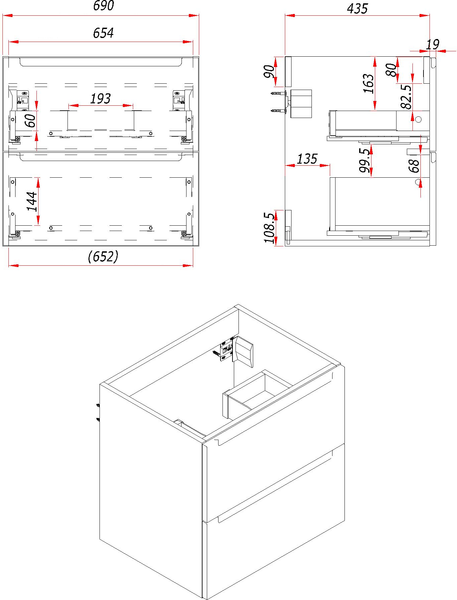 690
654
193
60
144
(652)
435
19
90
163
80
82.5
135
99.5
68
108.5